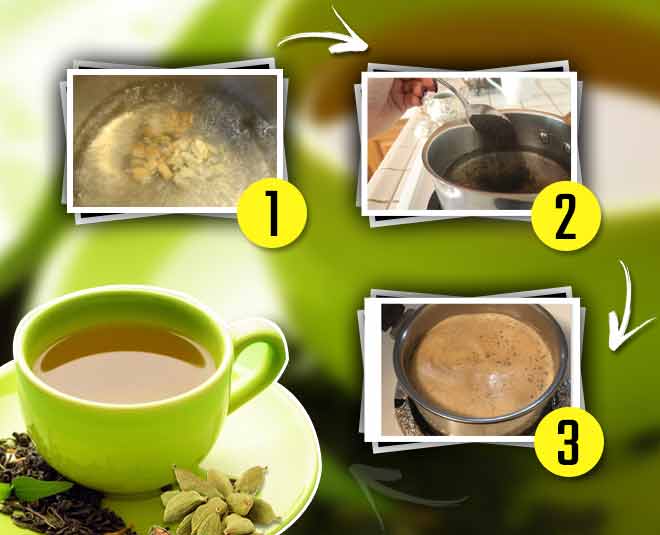 1
2
3