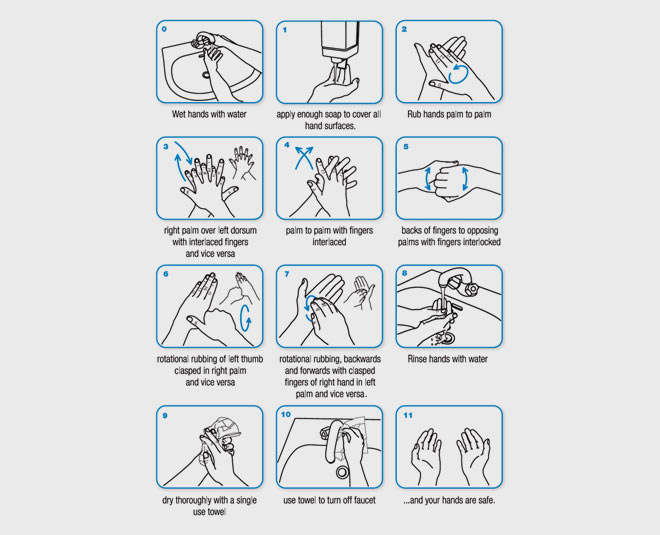 0
Wet hands with water

1
apply enough soap to cover all hand surfaces.

2
Rub hands palm to palm

3
right palm over left dorsum with interlaced fingers and vice versa

4
palm to palm with fingers interlaced

5
backs of fingers to opposing palms with fingers interlocked

6
rotational rubbing of left thumb clasped in right palm and vice versa

7
rotational rubbing, backwards and forwards with clasped fingers of right hand in left palm and vice versa.

8
Rinse hands with water

9
dry thoroughly with a single use towel

10
use towel to turn off faucet

11
...and your hands are safe.