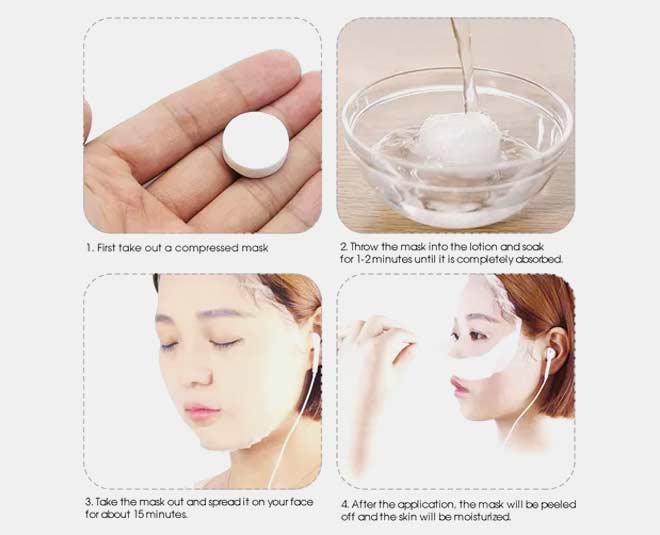 1. First take out a compressed mask

2. Throw the mask into the lotion and soak for 1-2 minutes until it is completely absorbed.

3. Take the mask out and spread it on your face for about 15 minutes.

4. After the application, the mask will be peeled off and the skin will be moisturized.