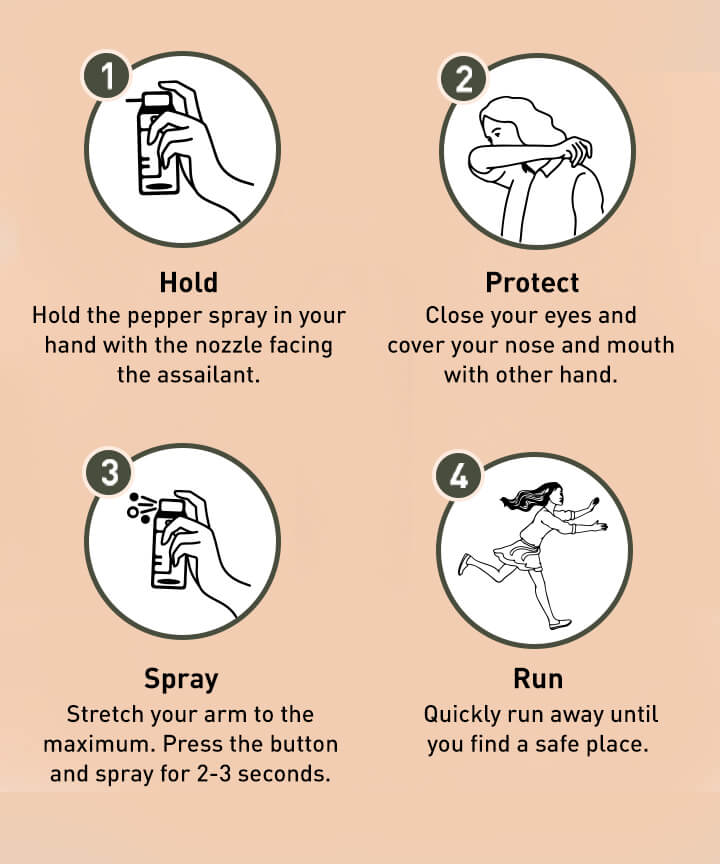 1

Hold
Hold the pepper spray in your hand with the nozzle facing the assailant.

2

Protect
Close your eyes and cover your nose and mouth with other hand.

3

Spray
Stretch your arm to the maximum. Press the button and spray for 2-3 seconds.

4

Run
Quickly run away until you find a safe place.