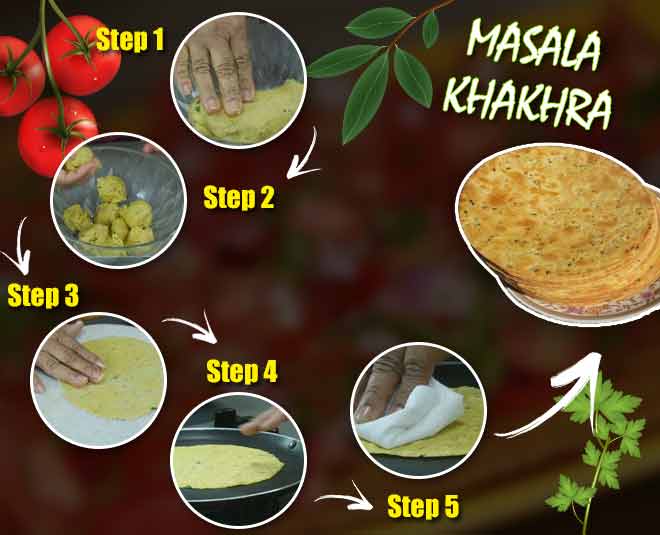 MASALA KHAKHRA

Step 1

Step 2

Step 3

Step 4

Step 5