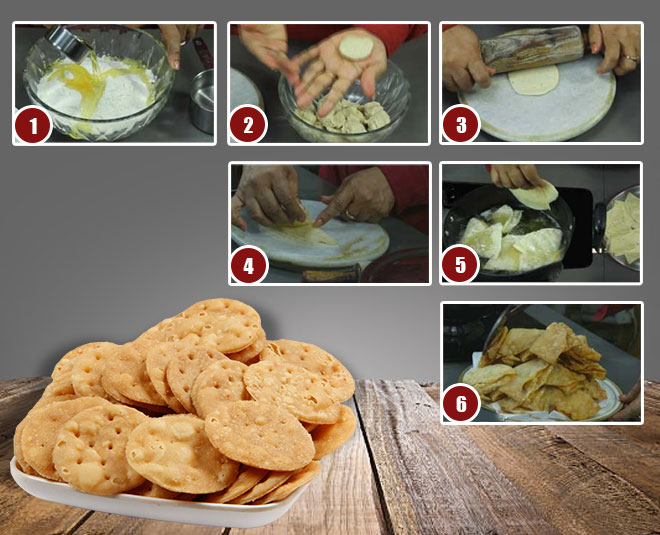 1

2

3

4

5

6