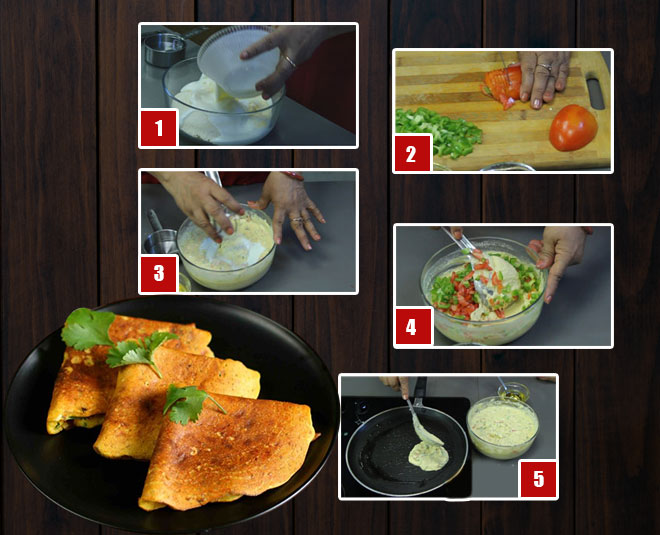 1

2

3

4

5