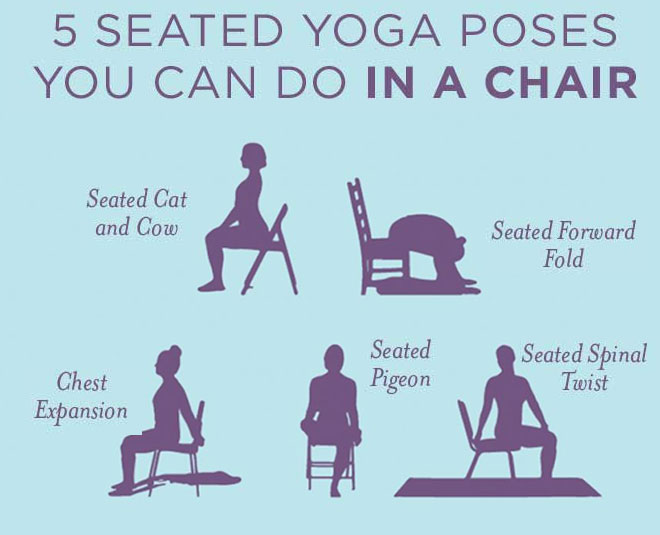 5 SEATED YOGA POSES YOU CAN DO IN A CHAIR

Seated Cat and Cow

Seated Forward Fold

Chest Expansion

Seated Pigeon

Seated Spinal Twist