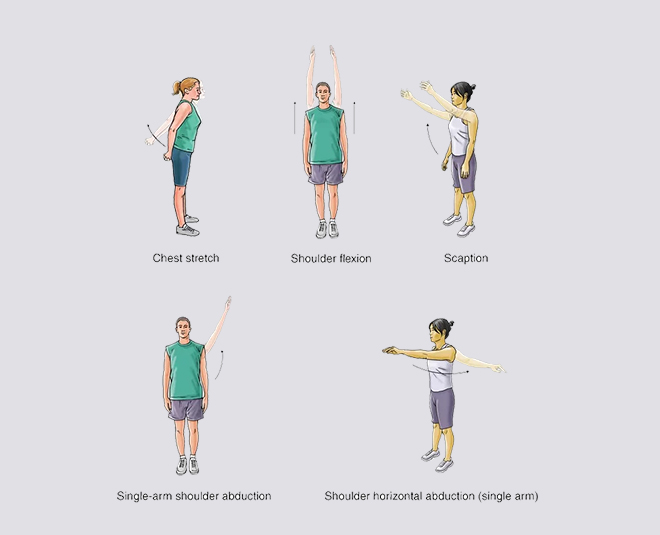 Chest stretch

Shoulder flexion

Scaption

Single-arm shoulder abduction

Shoulder horizontal abduction (single arm)