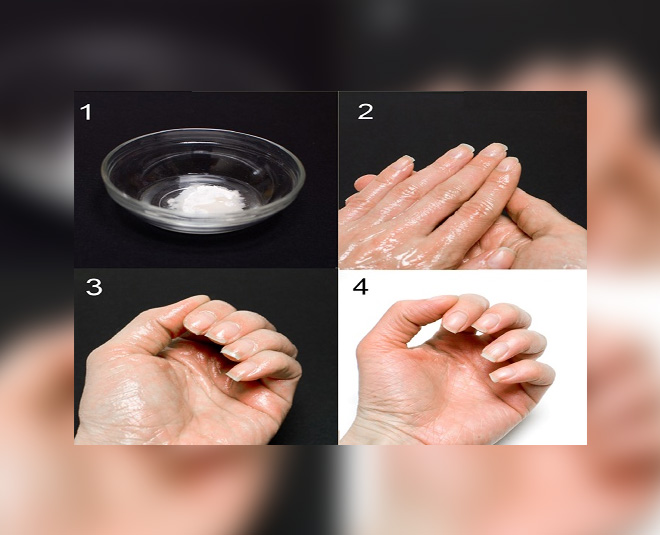 1

2

3

4